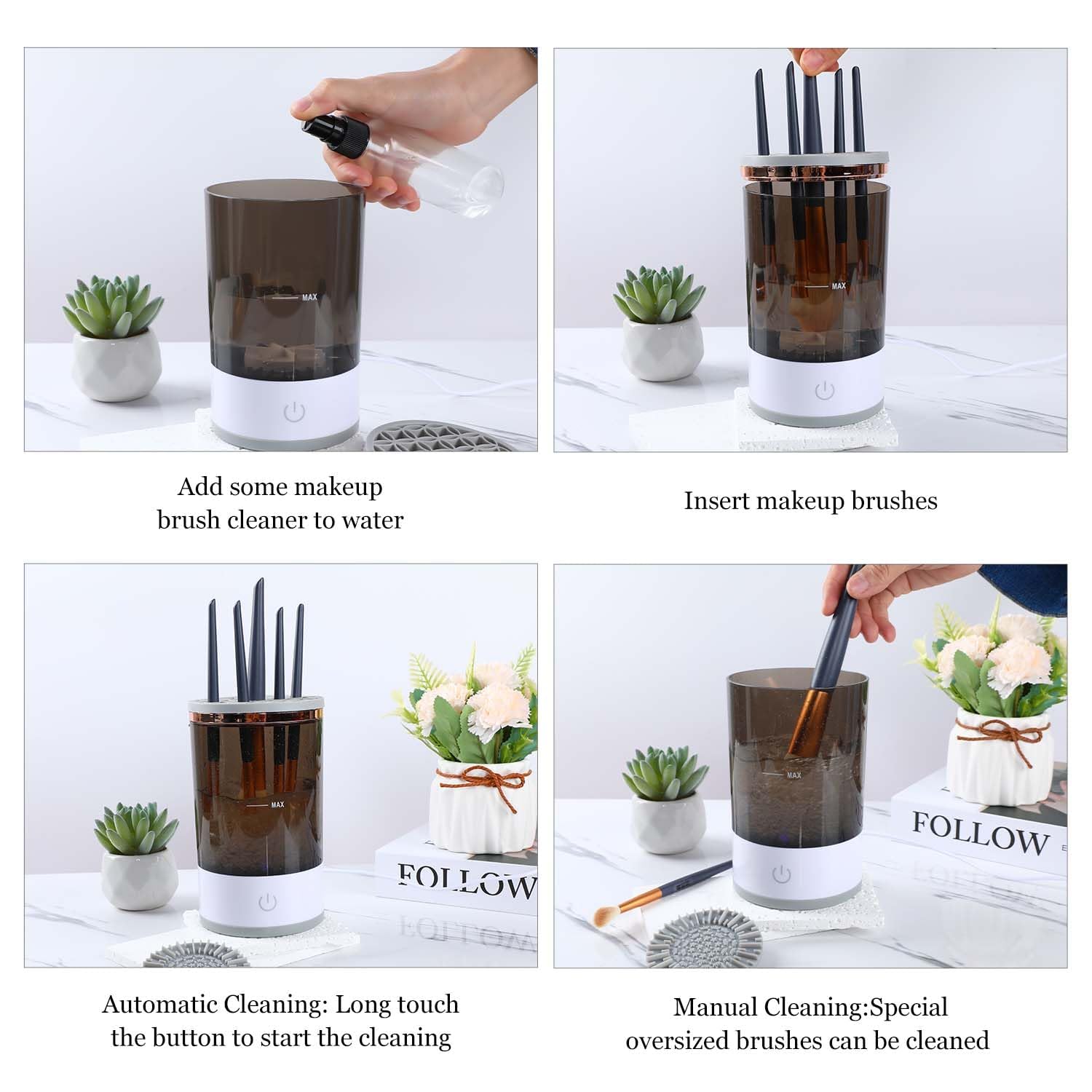 MAX

Add some makeup brush cleaner to water

MAX

Insert makeup brushes

MAX

FOLLOW

Automatic Cleaning: Long touch the button to start the cleaning

MAX

FOLLOW

Manual Cleaning:Special oversized brushes can be cleaned