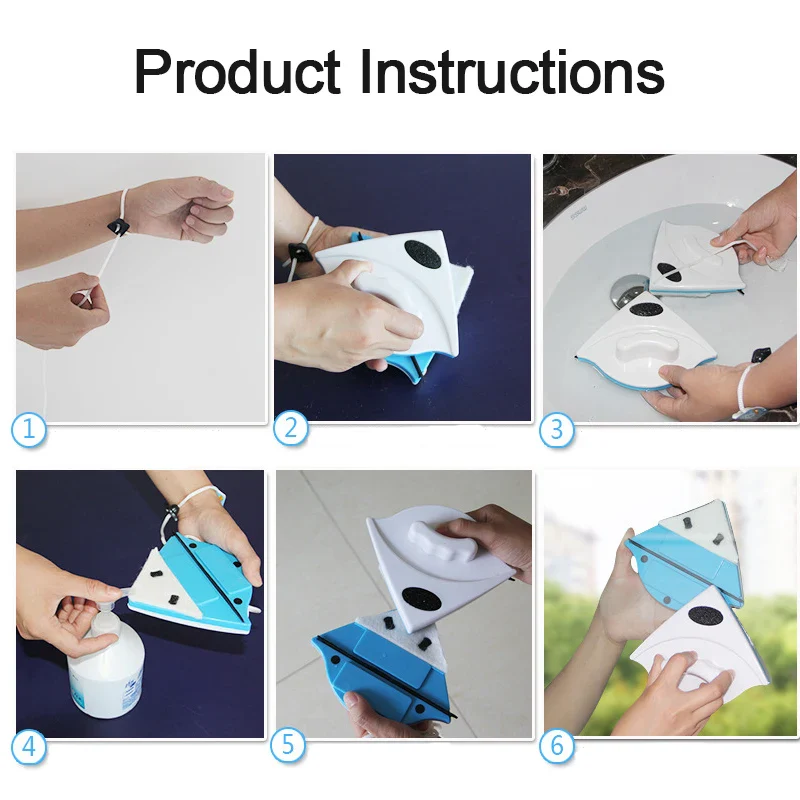 Product Instructions

1

2

3

4

5

6